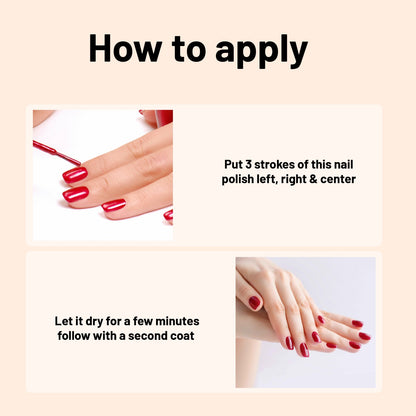 How to apply

Put 3 strokes of this nail polish left, right & center

Let it dry for a few minutes follow with a second coat