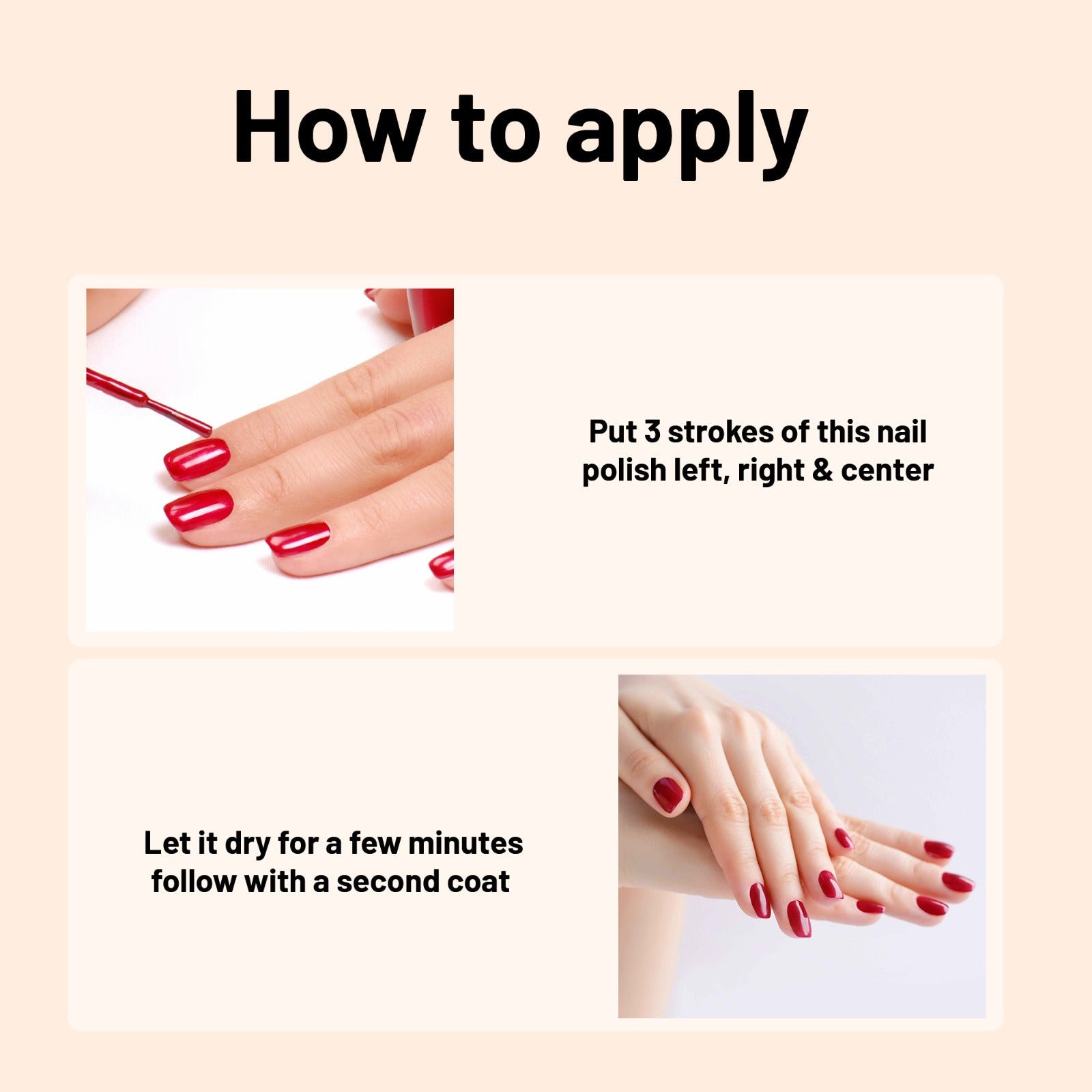 How to apply

Put 3 strokes of this nail polish left, right & center

Let it dry for a few minutes follow with a second coat