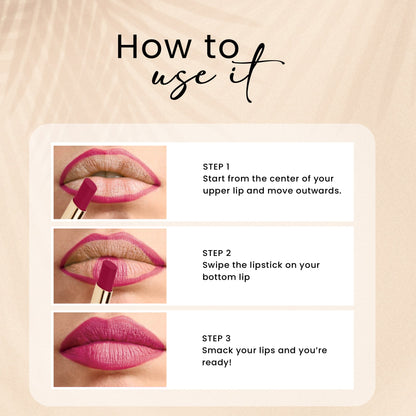 How to use it

STEP 1
Start from the center of your upper lip and move outwards.

STEP 2
Swipe the lipstick on your bottom lip

STEP 3
Smack your lips and you're ready!