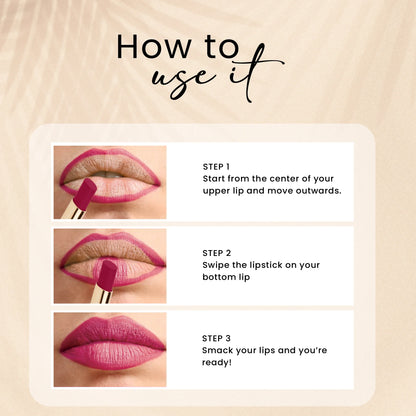 How to use it

STEP 1
Start from the center of your upper lip and move outwards.

STEP 2
Swipe the lipstick on your bottom lip

STEP 3
Smack your lips and you're ready!