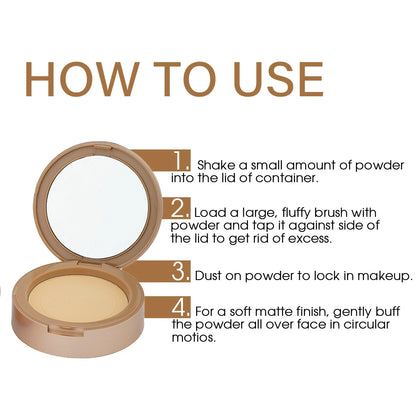 HOW TO USE

1. Shake a small amount of powder into the lid of container.

2. Load a large, fluffy brush with powder and tap it against side of the lid to get rid of excess.

3. Dust on powder to lock in makeup.

4. For a soft matte finish, gently buff the powder all over face in circular motios.