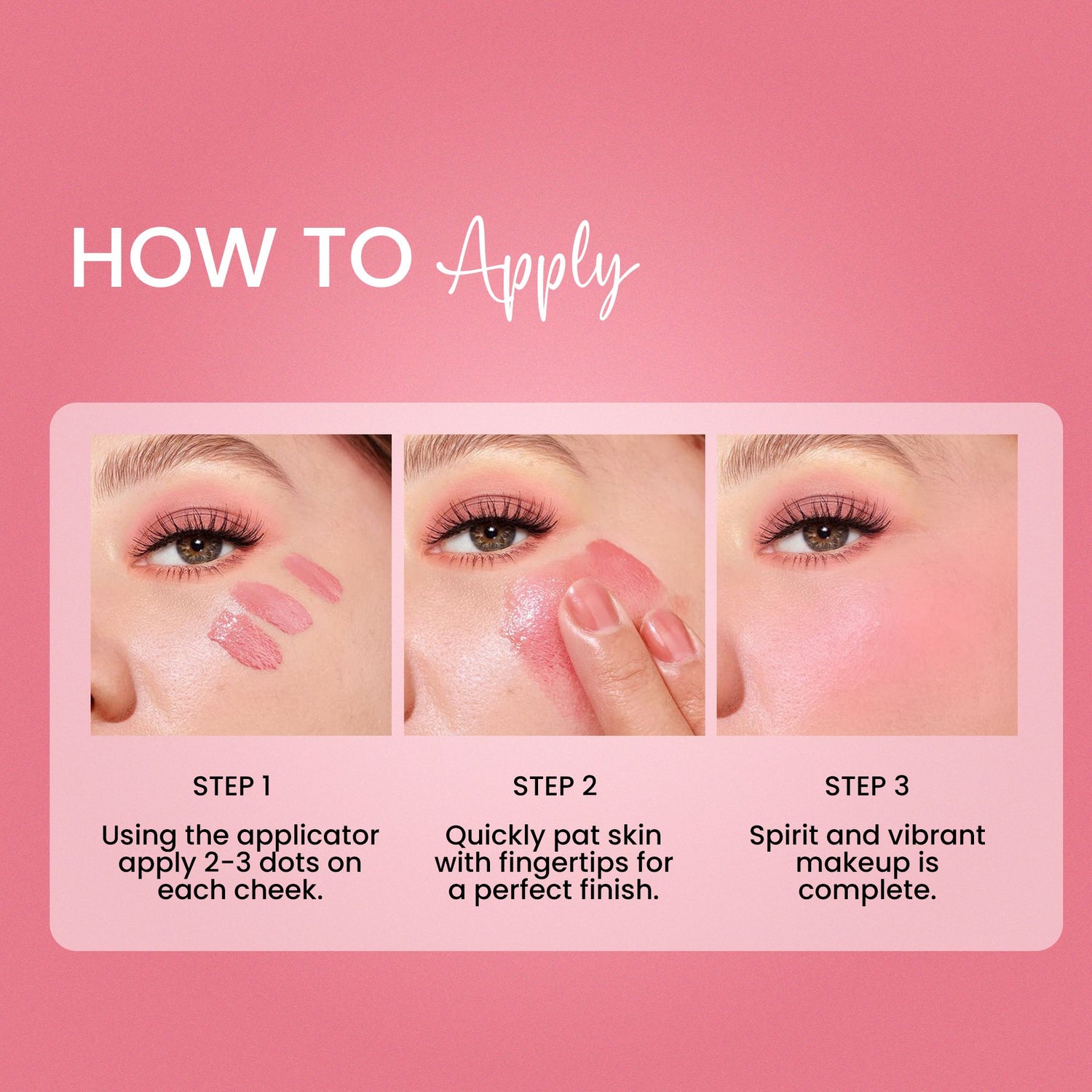 HOW TO Apply

STEP 1

Using the applicator apply 2-3 dots on each cheek.

STEP 2

Quickly pat skin with fingertips for a perfect finish.

STEP 3

Spirit and vibrant makeup is complete.