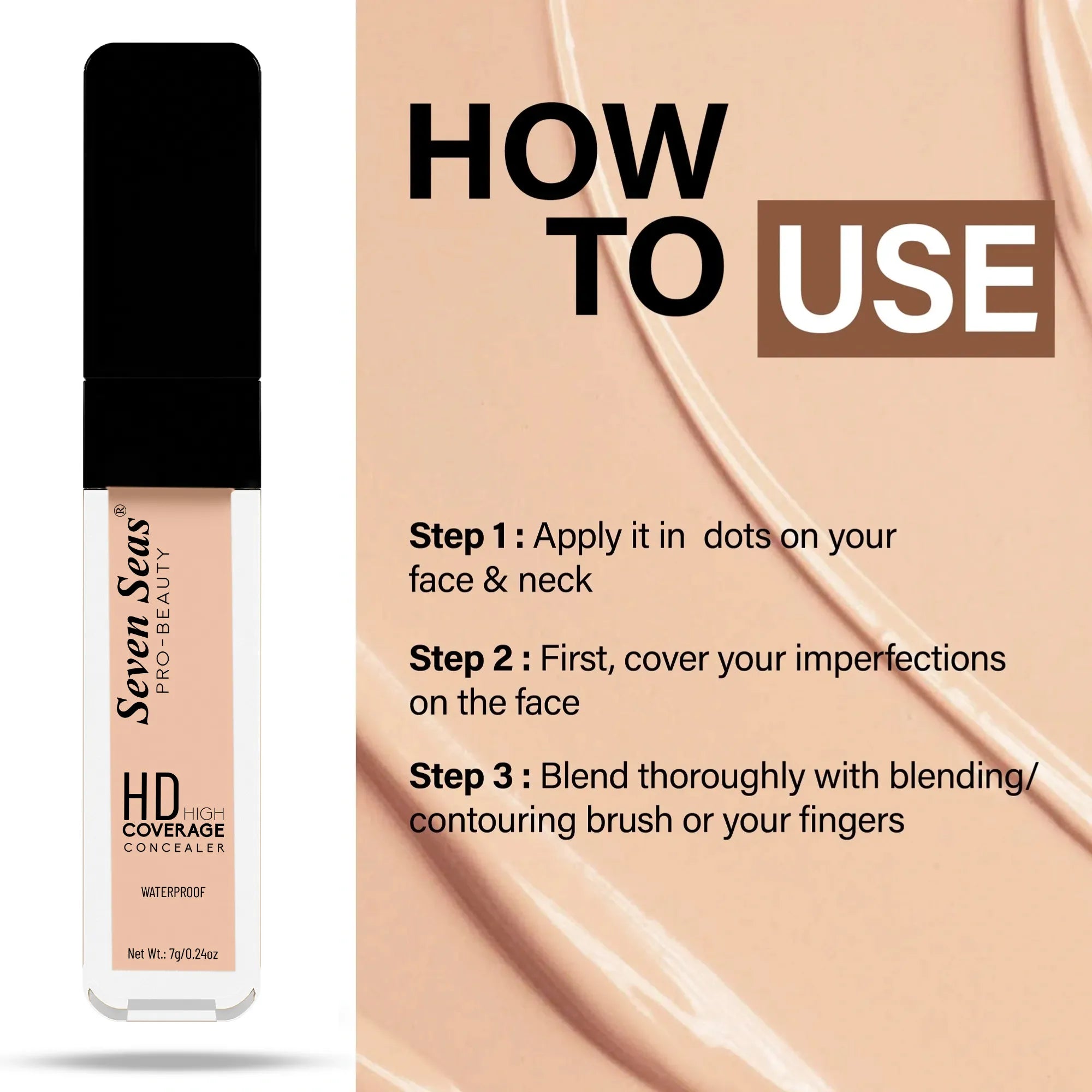 Seven Seas®
PRO-BEAUTY

HD HIGH COVERAGE CONCEALER

WATERPROOF

Net Wt.: 7g/0.24oz

HOW TO USE

Step 1 : Apply it in dots on your face & neck

Step 2 : First, cover your imperfections on the face

Step 3 : Blend thoroughly with blending/ contouring brush or your fingers