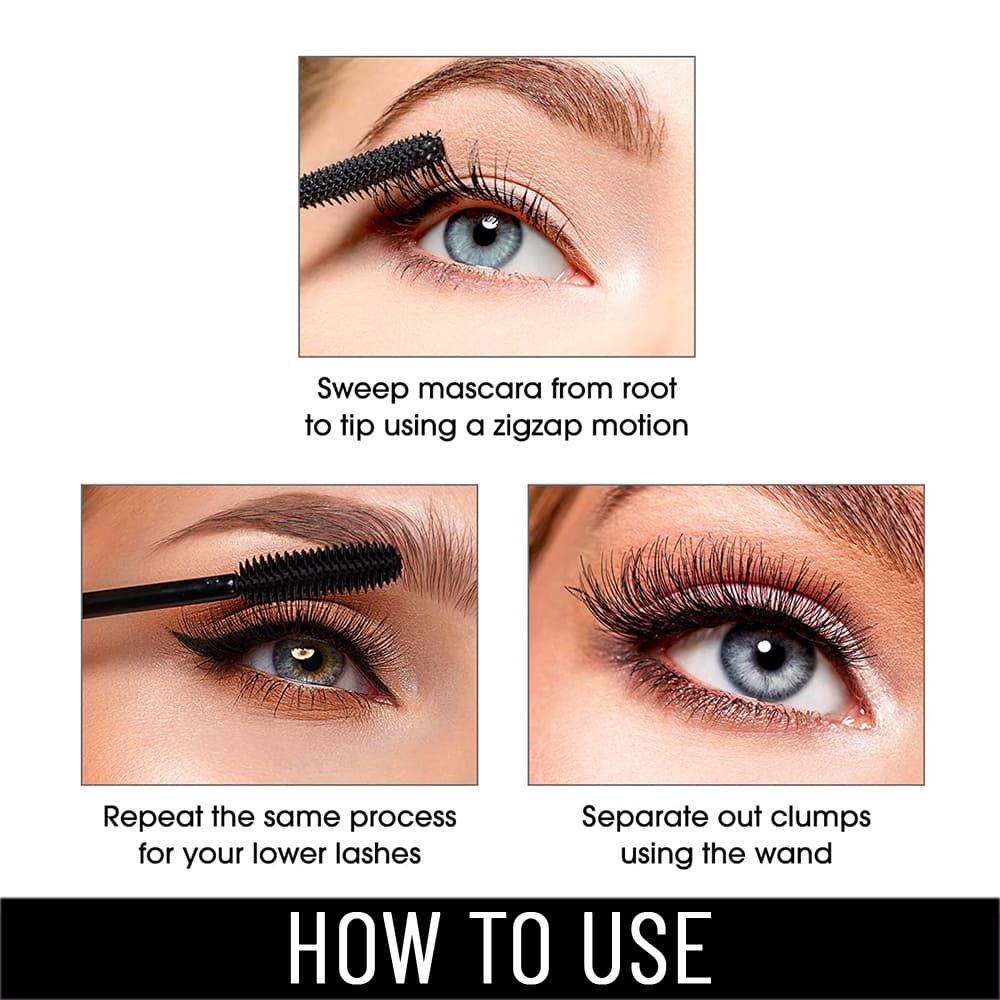 Sweep mascara from root to tip using a zigzap motion

Repeat the same process for your lower lashes

Separate out clumps using the wand

HOW TO USE