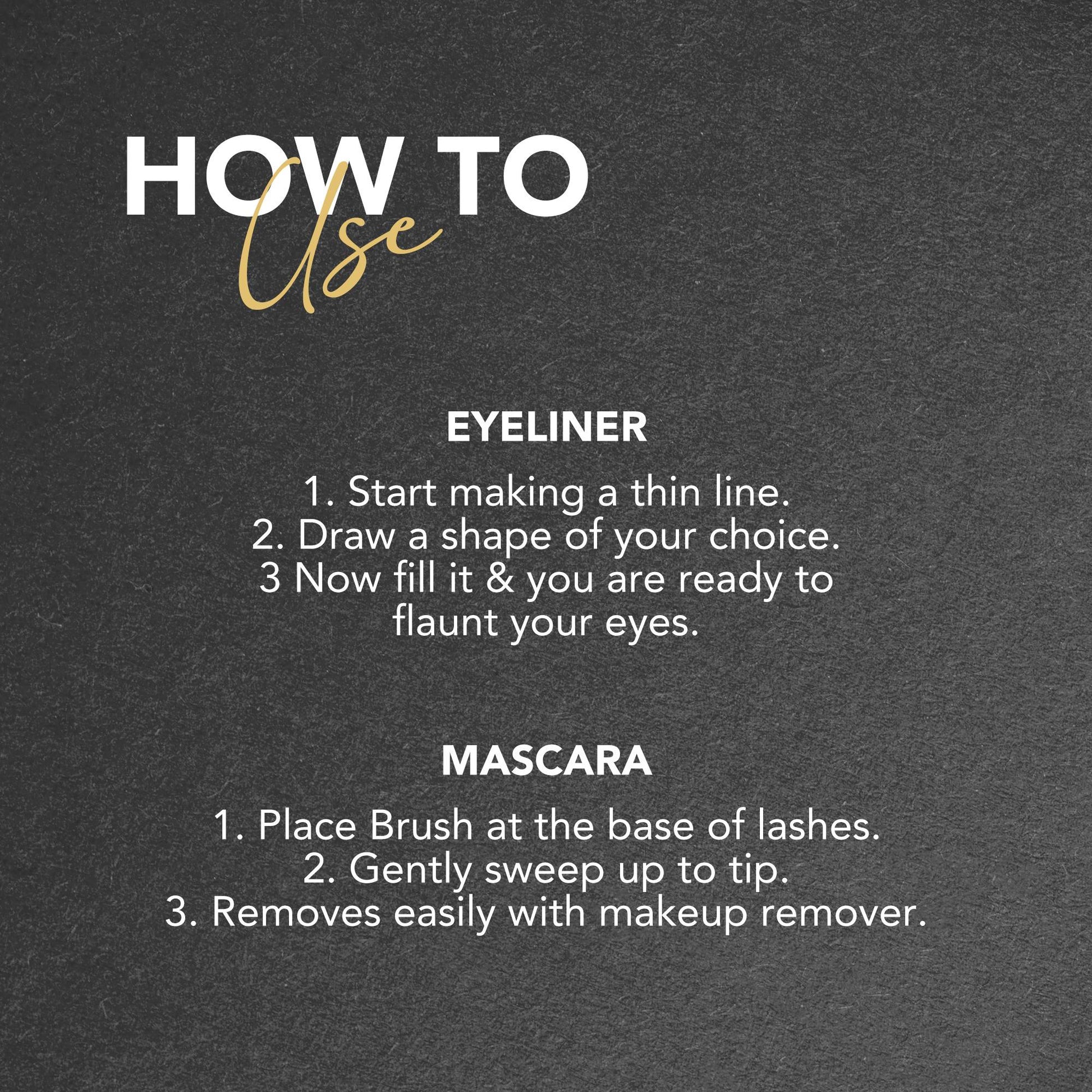 HOW TO
Use

EYELINER

1. Start making a thin line.
2. Draw a shape of your choice.
3 Now fill it & you are ready to flaunt your eyes.

MASCARA

1. Place Brush at the base of lashes.
2. Gently sweep up to tip.
3. Removes easily with makeup remover.