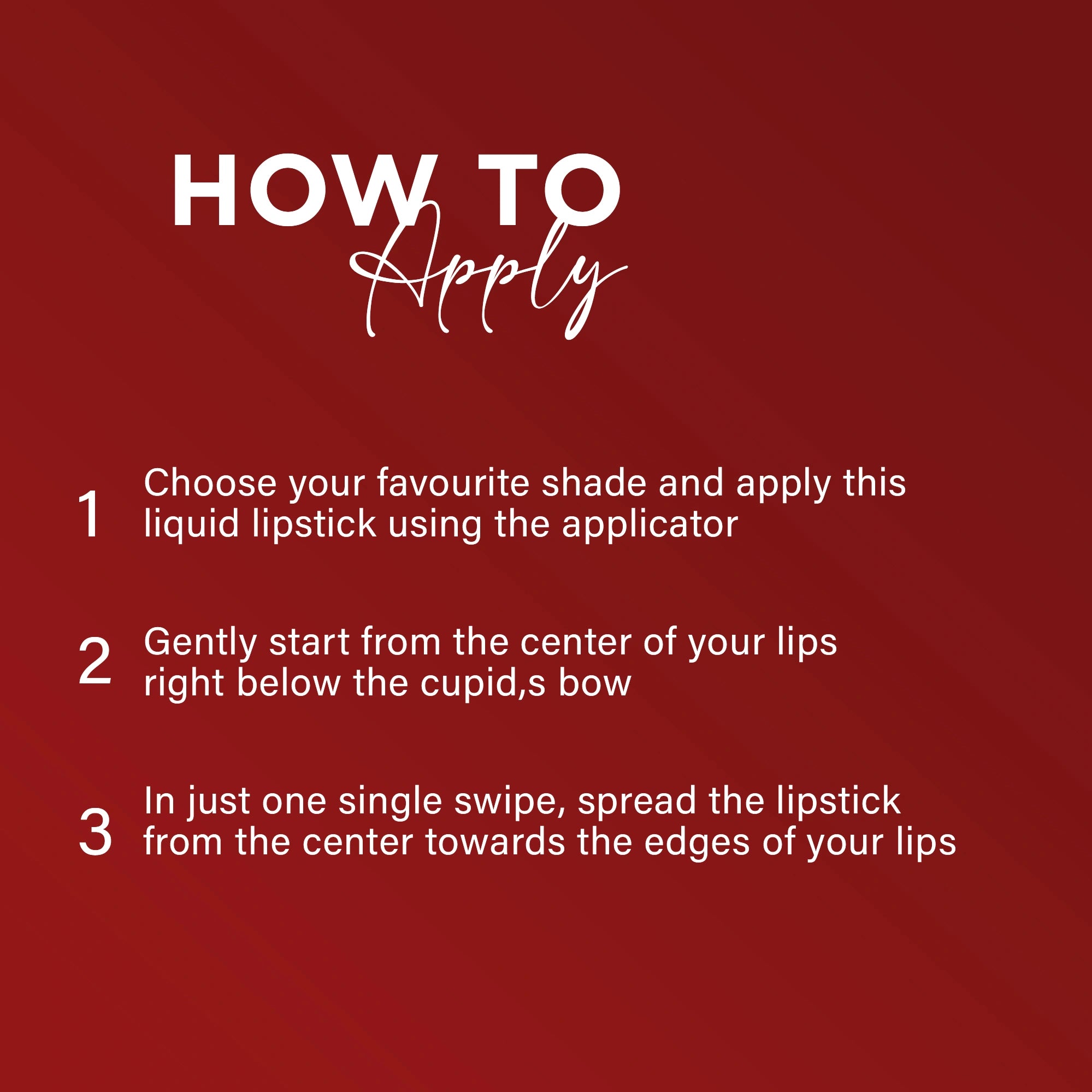 HOW TO
Apply

1 Choose your favourite shade and apply this liquid lipstick using the applicator

2 Gently start from the center of your lips right below the cupid,s bow

3 In just one single swipe, spread the lipstick from the center towards the edges of your lips