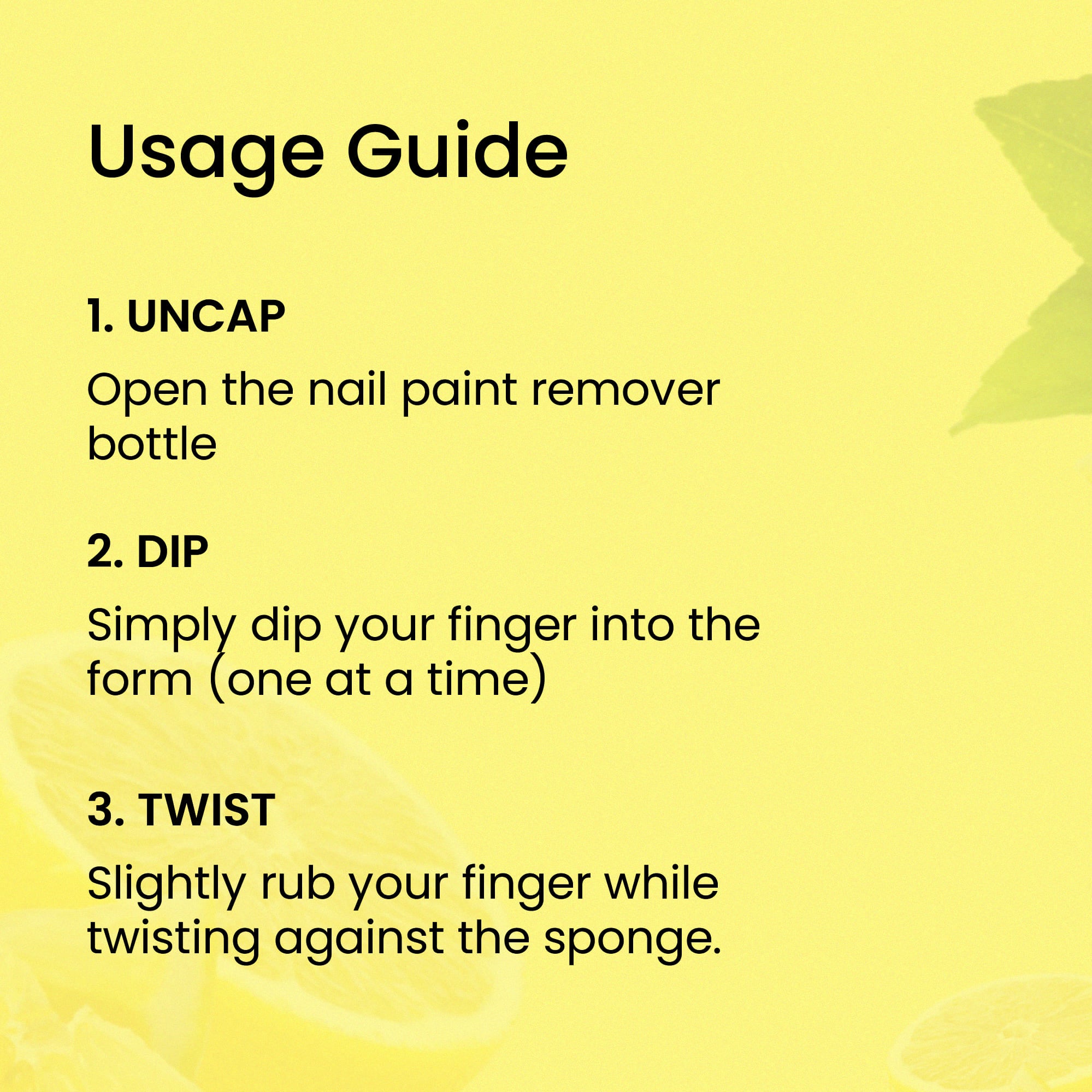 Usage Guide

1. UNCAP

Open the nail paint remover bottle

2. DIP

Simply dip your finger into the form (one at a time)

3. TWIST

Slightly rub your finger while twisting against the sponge.