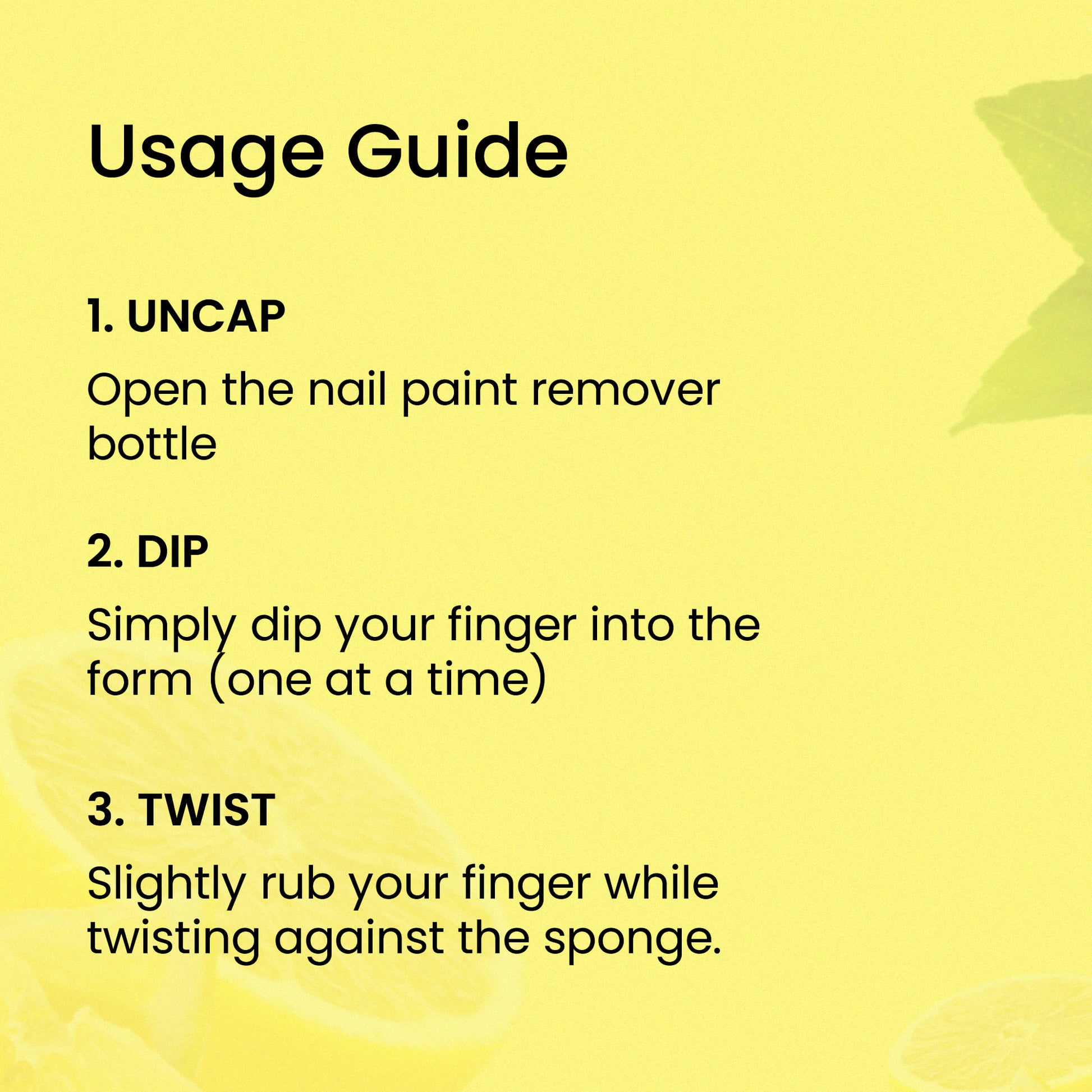 Usage Guide

1. UNCAP

Open the nail paint remover bottle

2. DIP

Simply dip your finger into the form (one at a time)

3. TWIST

Slightly rub your finger while twisting against the sponge.