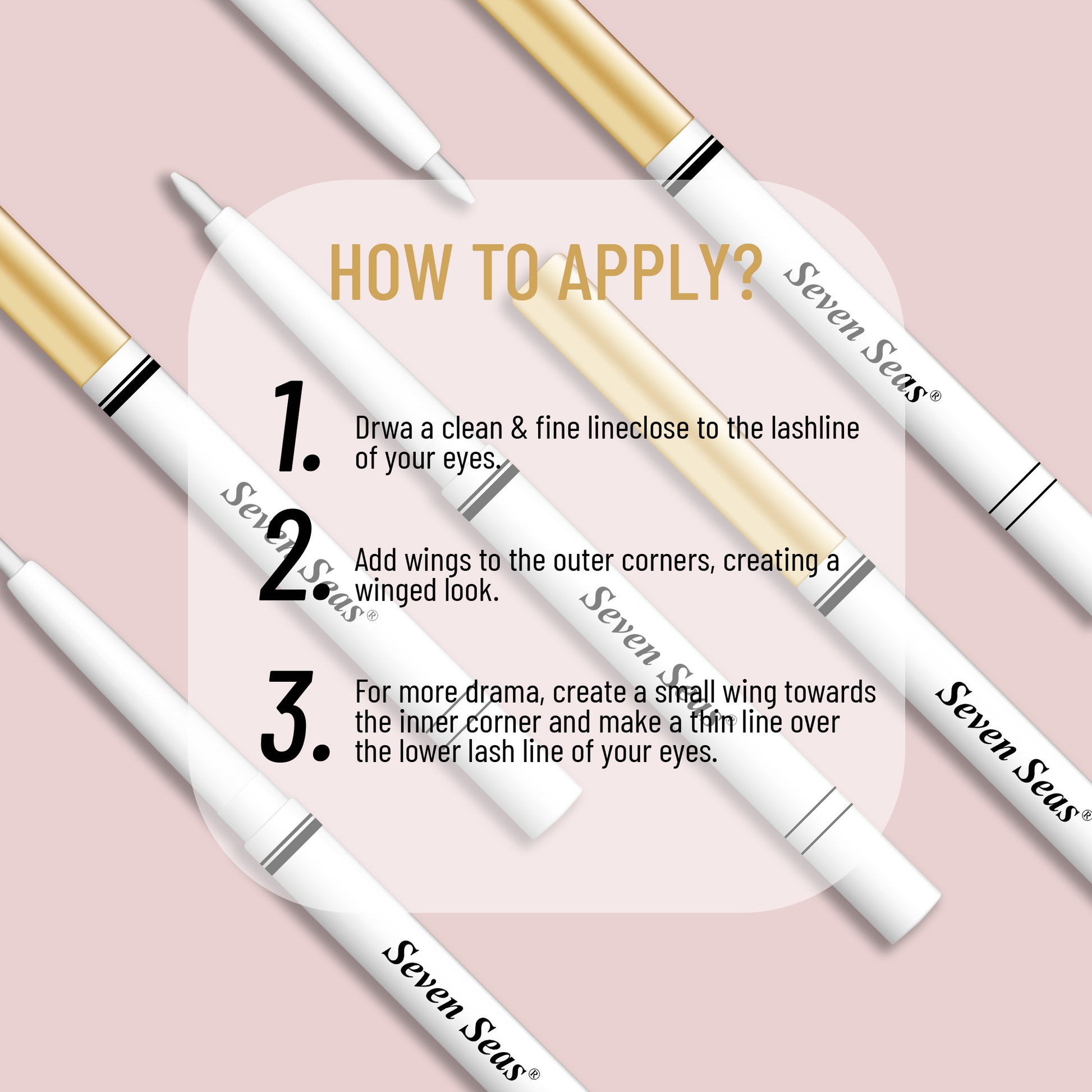 HOW TO APPLY?

1. Drwa a clean & fine lineclose to the lashline of your eyes.

2. Add wings to the outer corners, creating a winged look.

3. For more drama, create a small wing towards the inner corner and make a thin line over the lower lash line of your eyes.

Seven Seas®

Seven Seas®

Seven Seas®

Seven Seas®

Seven Seas®